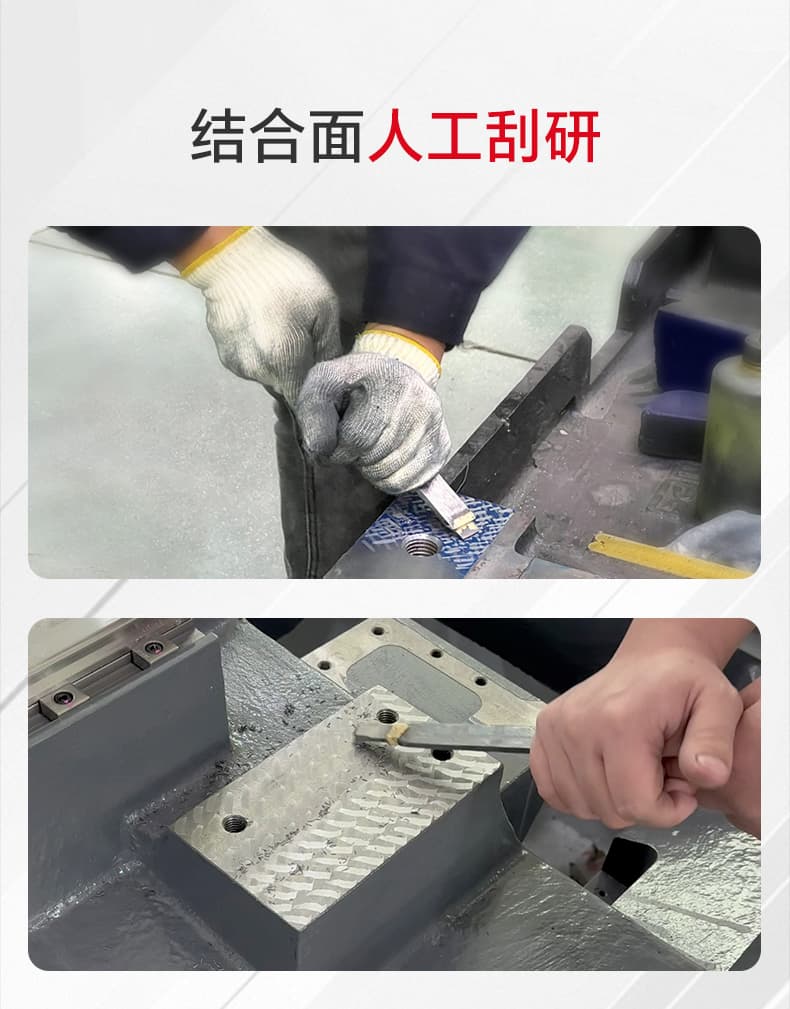 结合面人工刮研